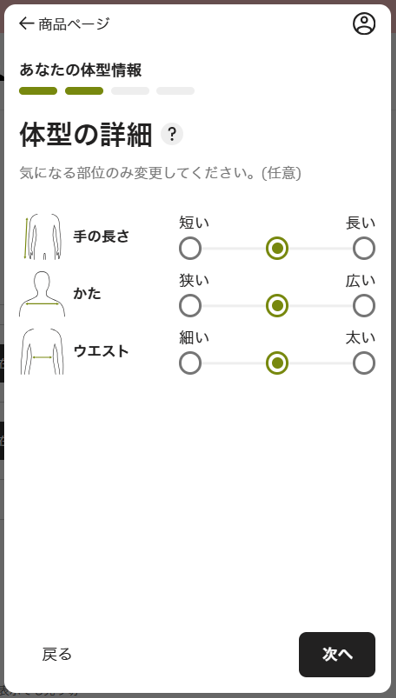 ← 商品ページ

あなたの体型情報

体型の詳細 ?

気になる部位のみ変更してください。(任意)

手の長さ
短い
長い

かた
狭い
広い

ウエスト
細い
太い

戻る

次へ